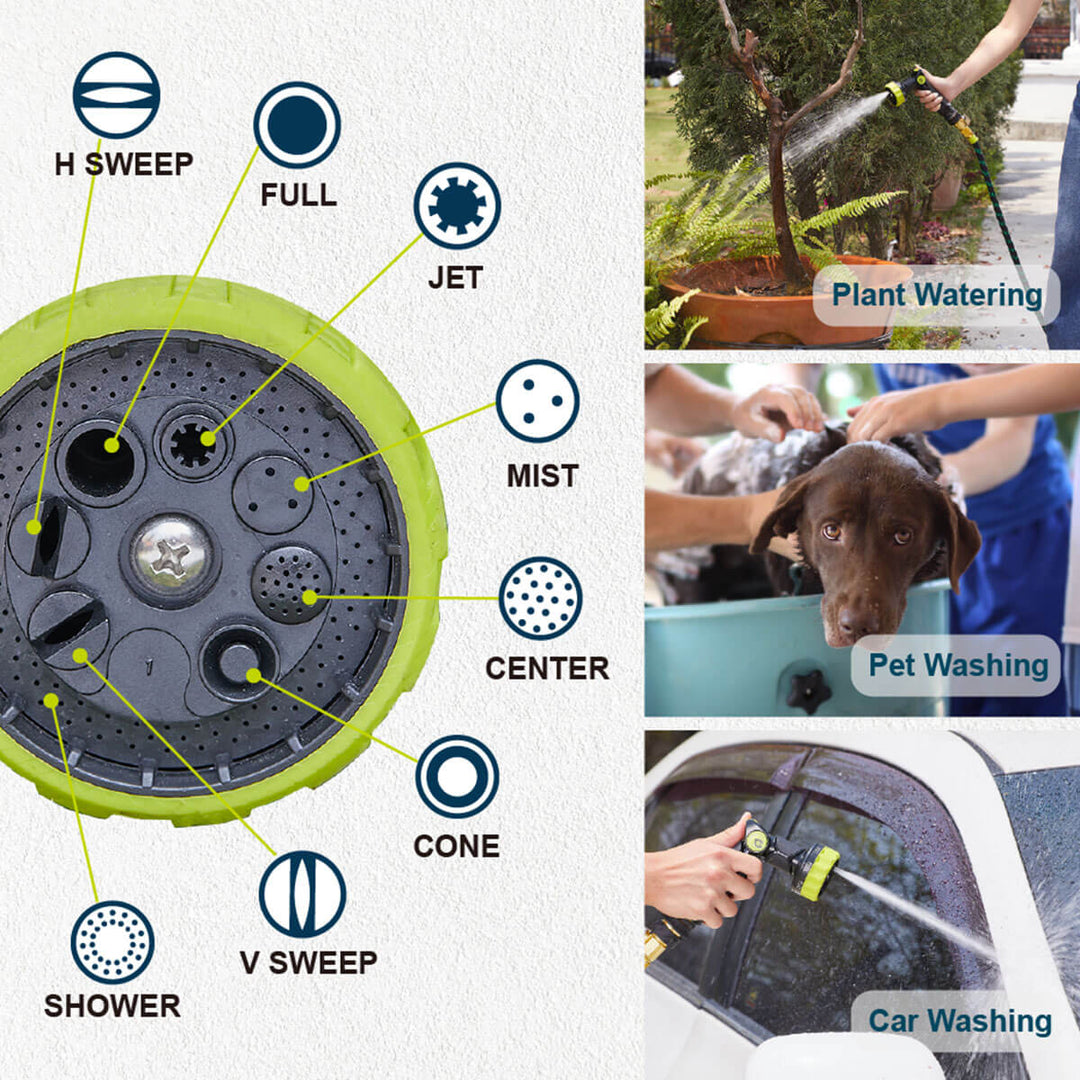 H SWEEP

FULL

JET

MIST

CENTER

CONE

V SWEEP

SHOWER

Plant Watering

Pet Washing

Car Washing