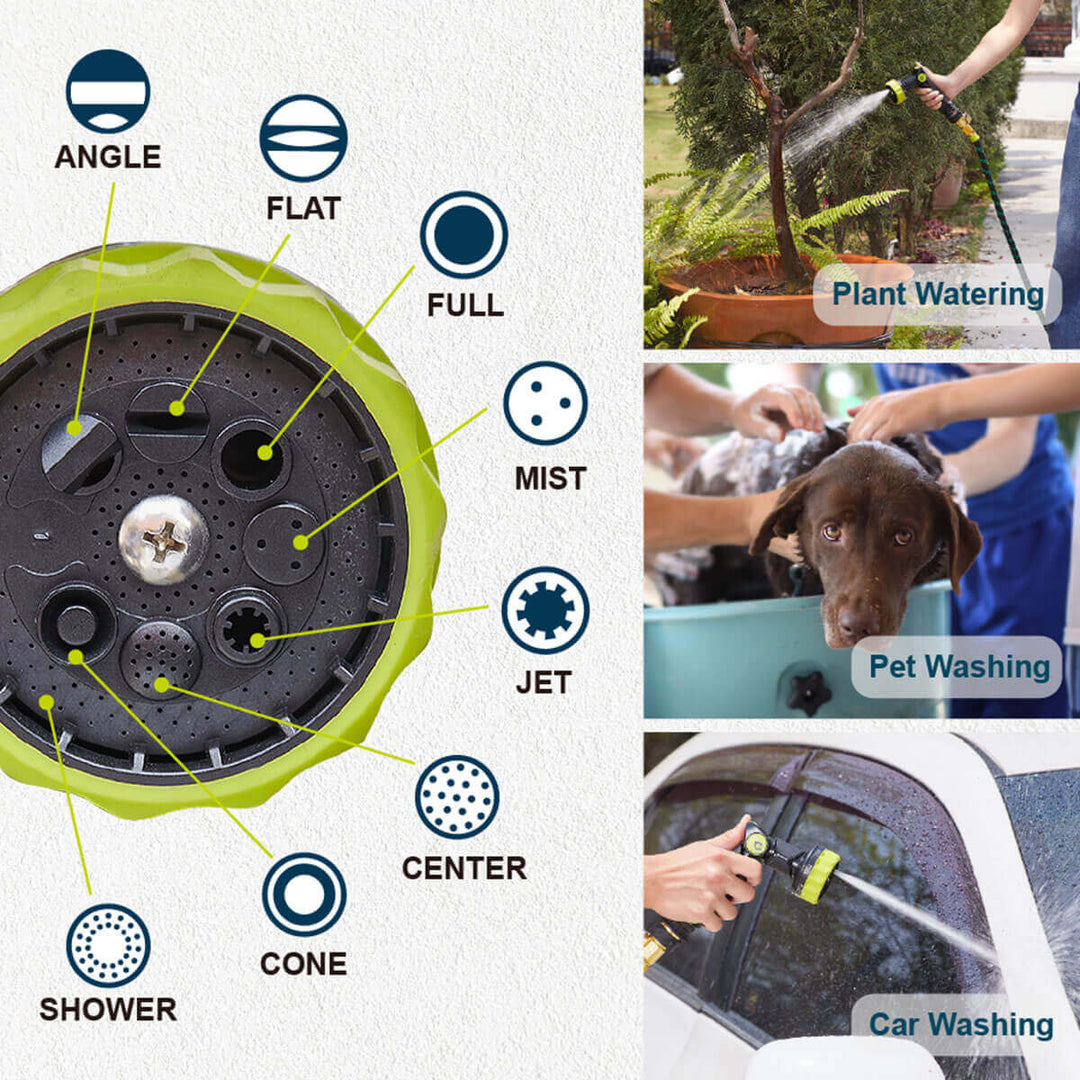 ANGLE
FLAT
FULL
MIST
JET
CENTER
CONE
SHOWER

Plant Watering
Pet Washing
Car Washing